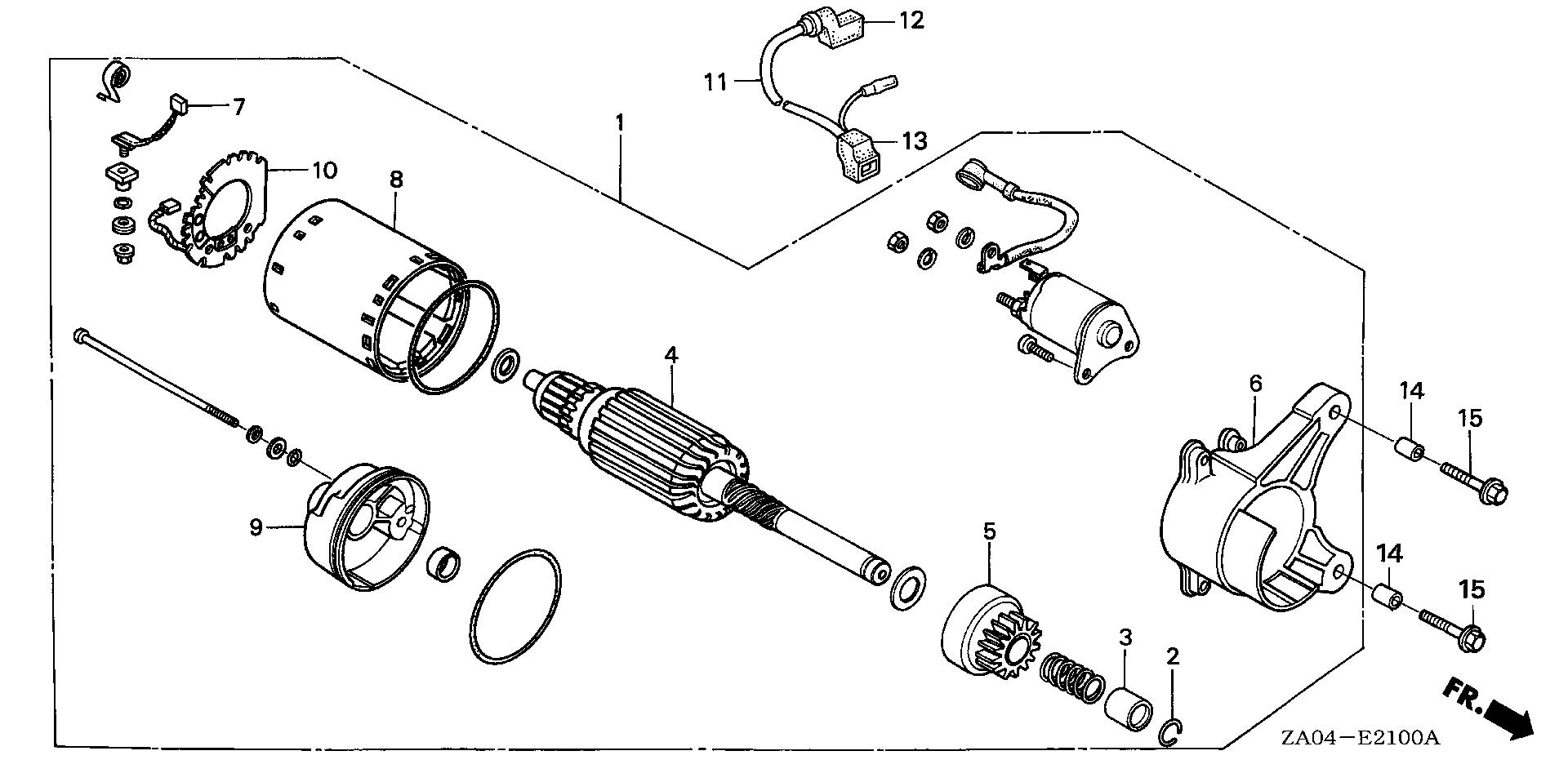 12
11
7
1
13
10
8
4
6
14
15
9
5
14
15
3
2
FR.
ZA04-E2100A