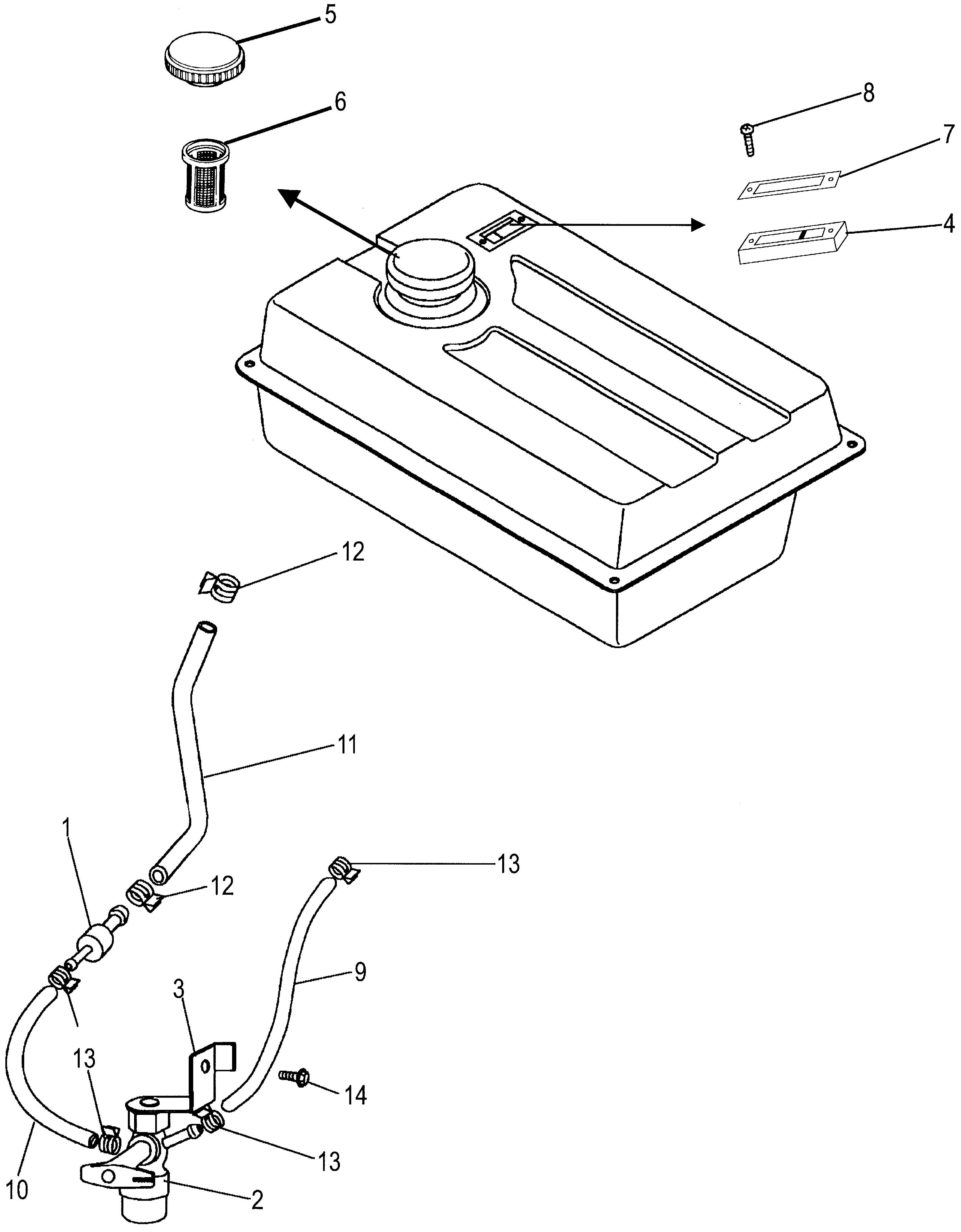 5
6
8
7
4
12
11
1
12
13
9
3
13
14
13
10
2