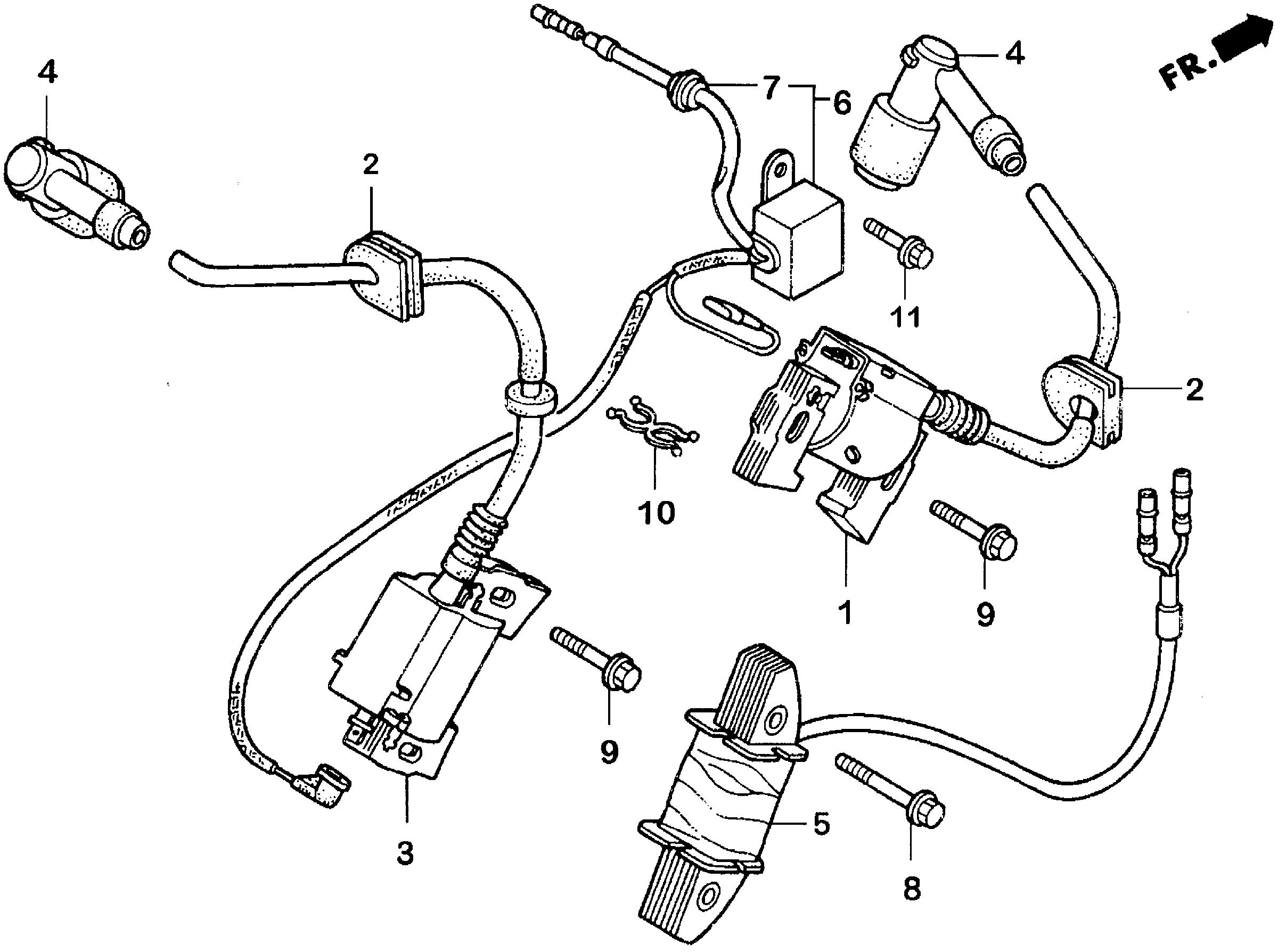 4
7
6
4
FR.
2
11
2
10
1
9
9
3
5
8